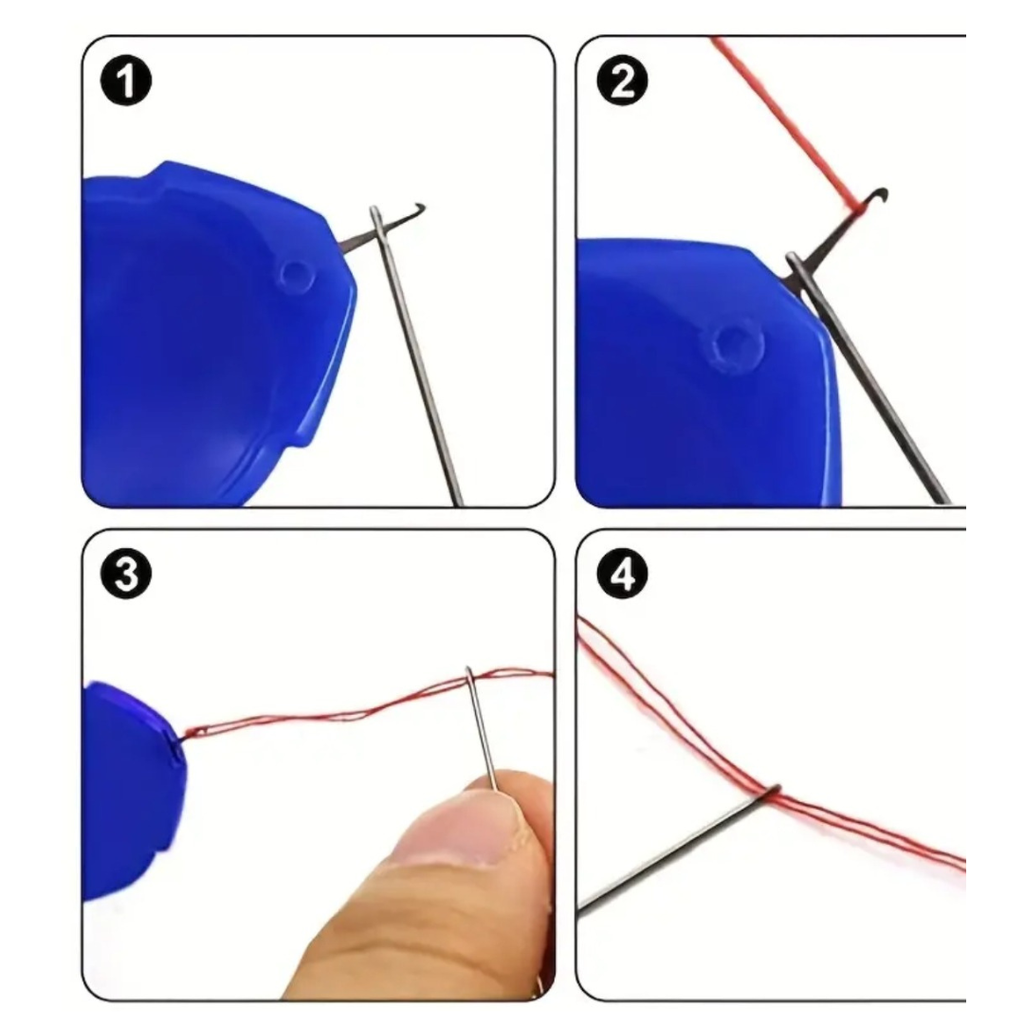 1

2

3

4